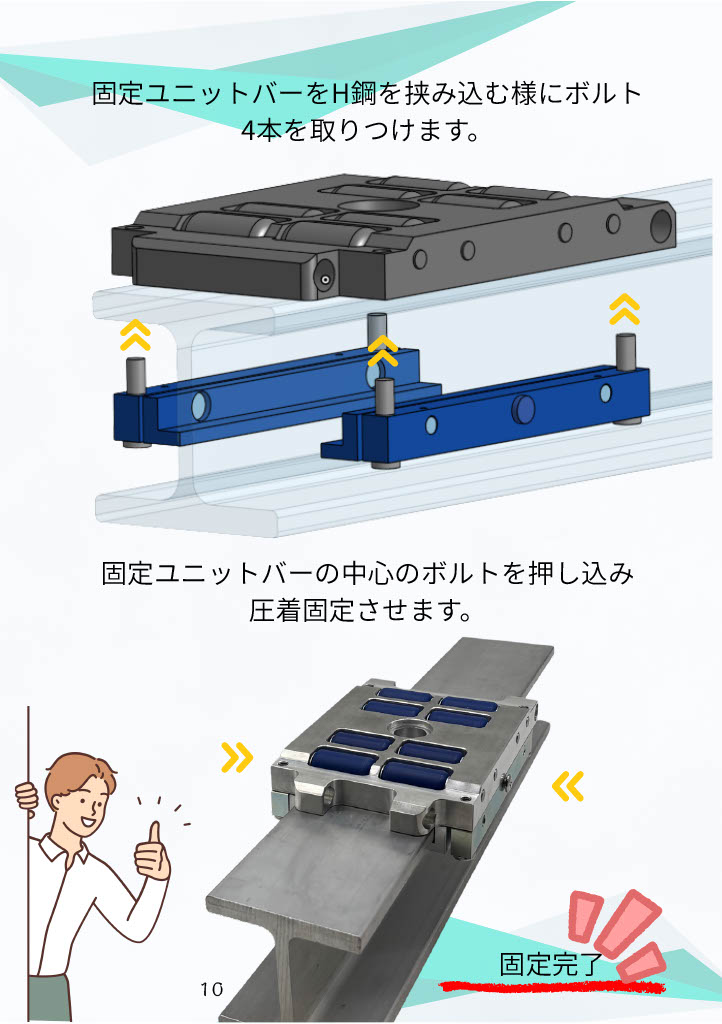 固定ユニットバーをH鋼を挟み込む様にボルト4本を取りつけます。

固定ユニットバーの中心のボルトを押し込み圧着固定させます。

固定完了

10