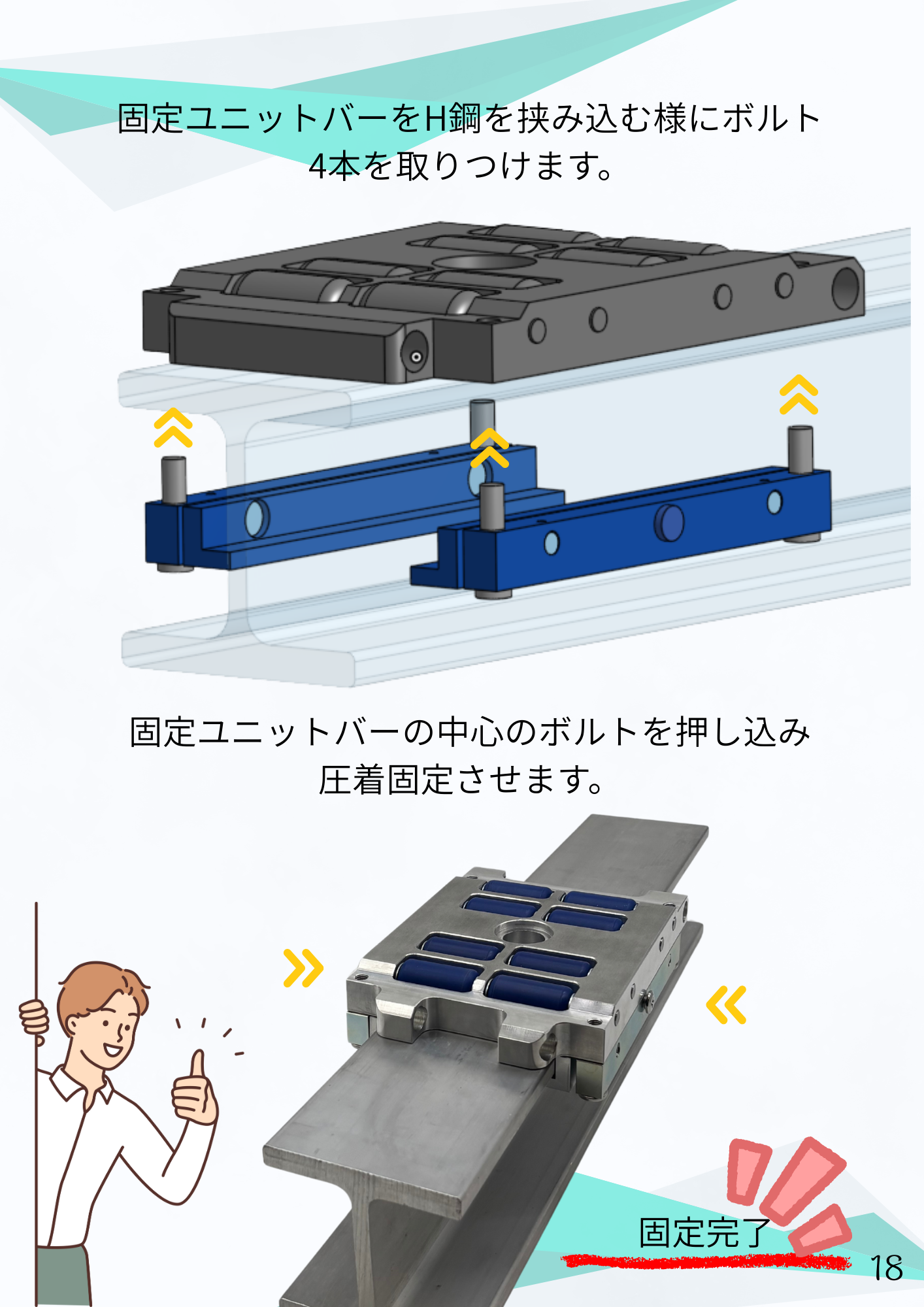 固定ユニットバーをH鋼を挟み込む様にボルト4本を取りつけます。

固定ユニットバーの中心のボルトを押し込み圧着固定させます。

固定完了

18